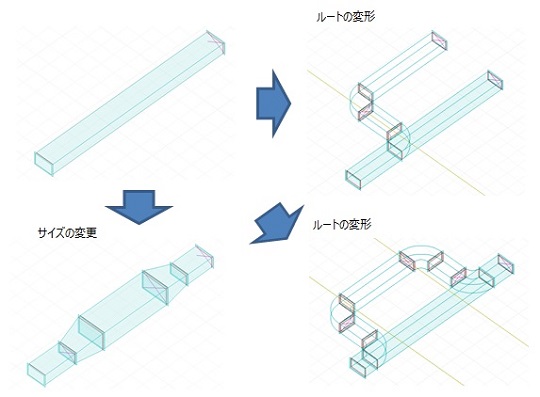 ルートの変形

サイズの変更

ルートの変形